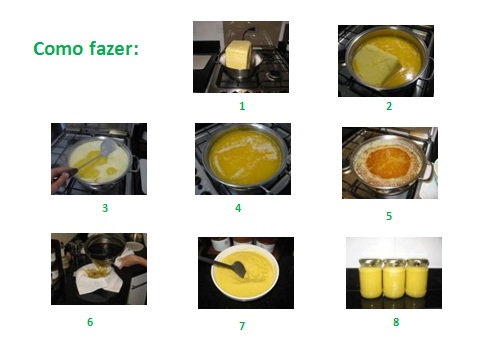 Como fazer:

1

2

3

4

5

6

7

8